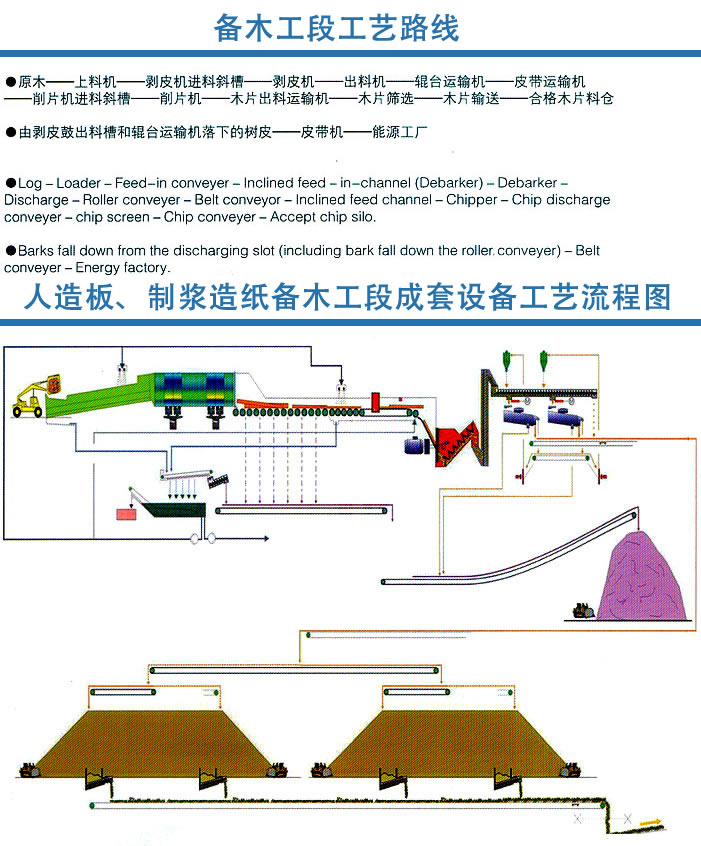 备木工段工艺路线

●原木——上料机——剥皮机进料斜槽——剥皮机——出料机——辊台运输机——皮带运输机——削片机进料斜槽——削片机——木片出料运输机——木片筛选——木片输送——合格木片料仓

●由剥皮鼓出料槽和辊台运输机落下的树皮——皮带机——能源工厂

●Log – Loader – Feed–in conveyer – Inclined feed – in–channel (Debarker) – Debarker – Discharge – Roller conveyer – Belt conveyor – Inclined feed channel – Chipper – Chip discharge conveyer – chip screen – Chip conveyer – Accept chip silo.

●Barks fall down from the discharging slot (including bark fall down the roller conveyer) – Belt conveyer – Energy factory.

人造板、制浆造纸备木工段成套设备工艺流程图